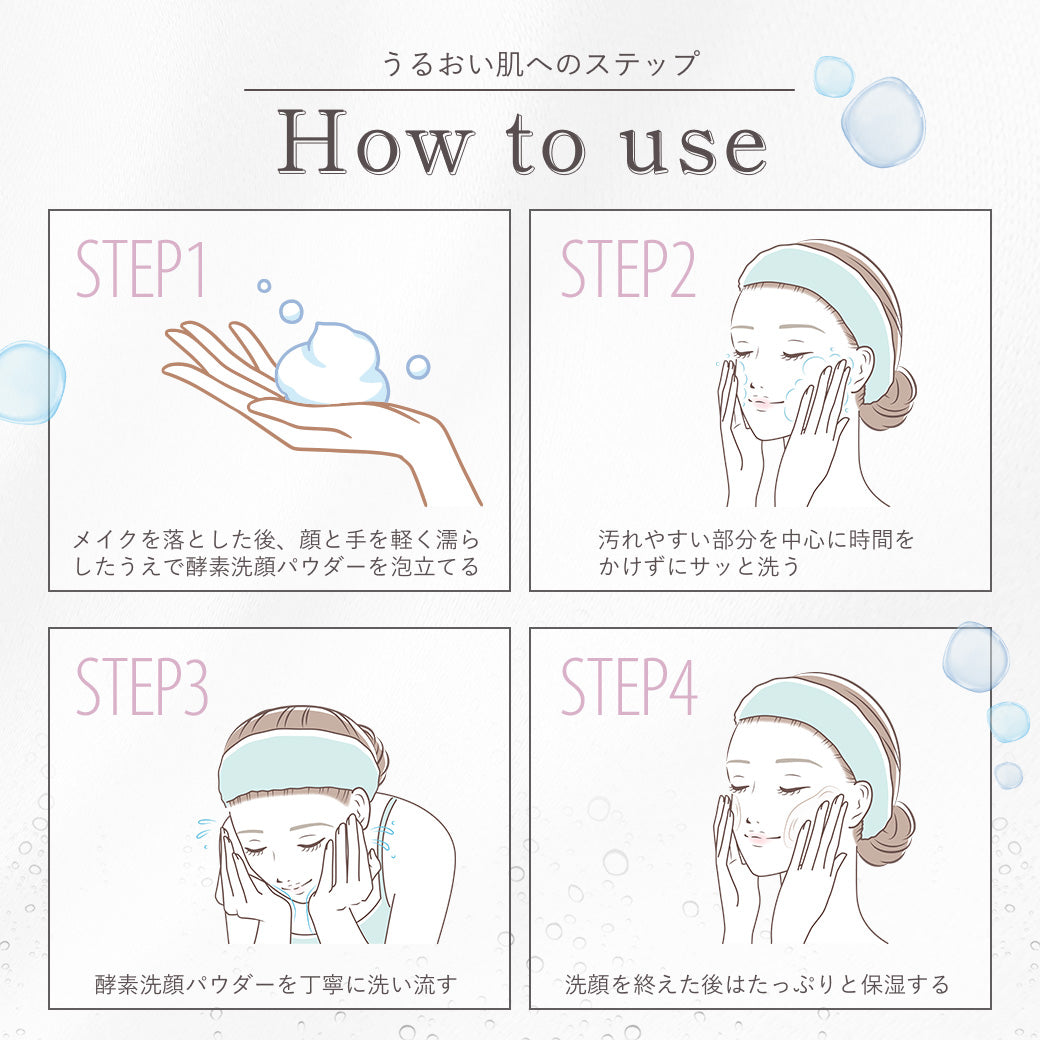 うるおい肌へのステップ

How to use

STEP1

メイクを落とした後、顔と手を軽く濡らしたうえで酵素洗顔パウダーを泡立てる

STEP2

汚れやすい部分を中心に時間をかけずにサッと洗う

STEP3

酵素洗顔パウダーを丁寧に洗い流す

STEP4

洗顔を終えた後はたっぷりと保湿する